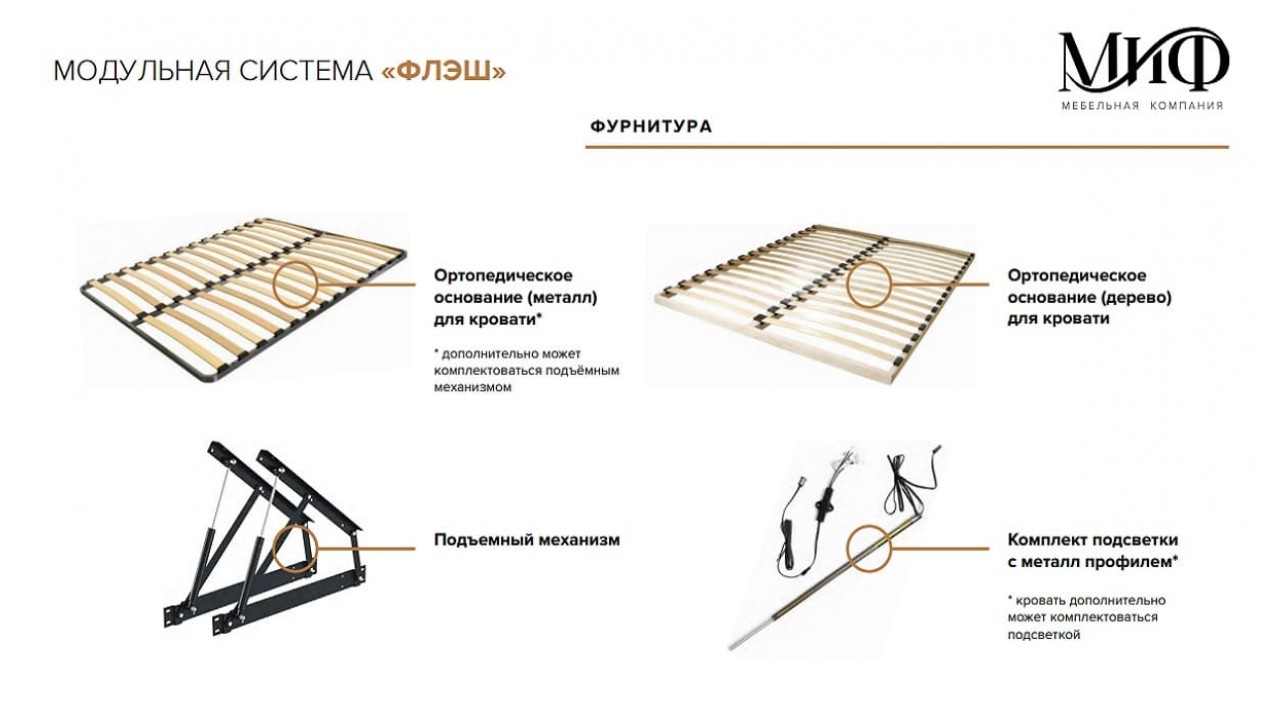 МОДУЛЬНАЯ СИСТЕМА «ФЛЭШ»

МИФ
МЕБЕЛЬНАЯ КОМПАНИЯ

ФУРНИТУРА

Ортопедическое основание (металл) для кровати*

* дополнительно может комплектоваться подъёмным механизмом

Ортопедическое основание (дерево) для кровати

Подъемный механизм

Комплект подсветки с металл профилем*

* кровать дополнительно может комплектоваться подсветкой