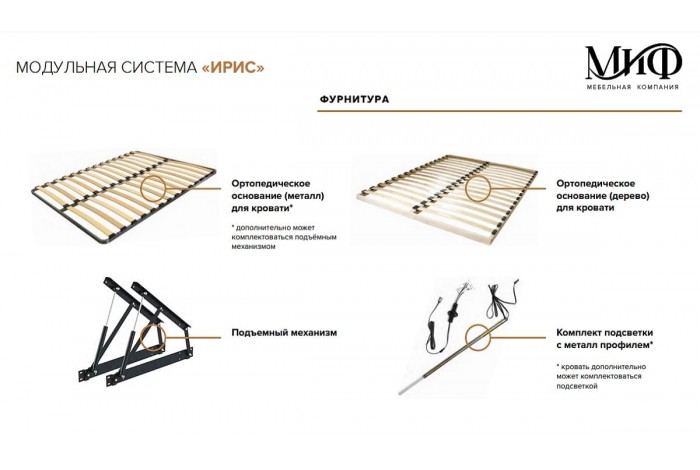 МОДУЛЬНАЯ СИСТЕМА «ИРИС»

МИФ
МЕБЕЛЬНАЯ КОМПАНИЯ

ФУРНИТУРА

Ортопедическое основание (металл) для кровати*

* дополнительно может комплектоваться подъёмным механизмом

Ортопедическое основание (дерево) для кровати

Подъемный механизм

Комплект подсветки с металл профилем*

* кровать дополнительно может комплектоваться подсветкой