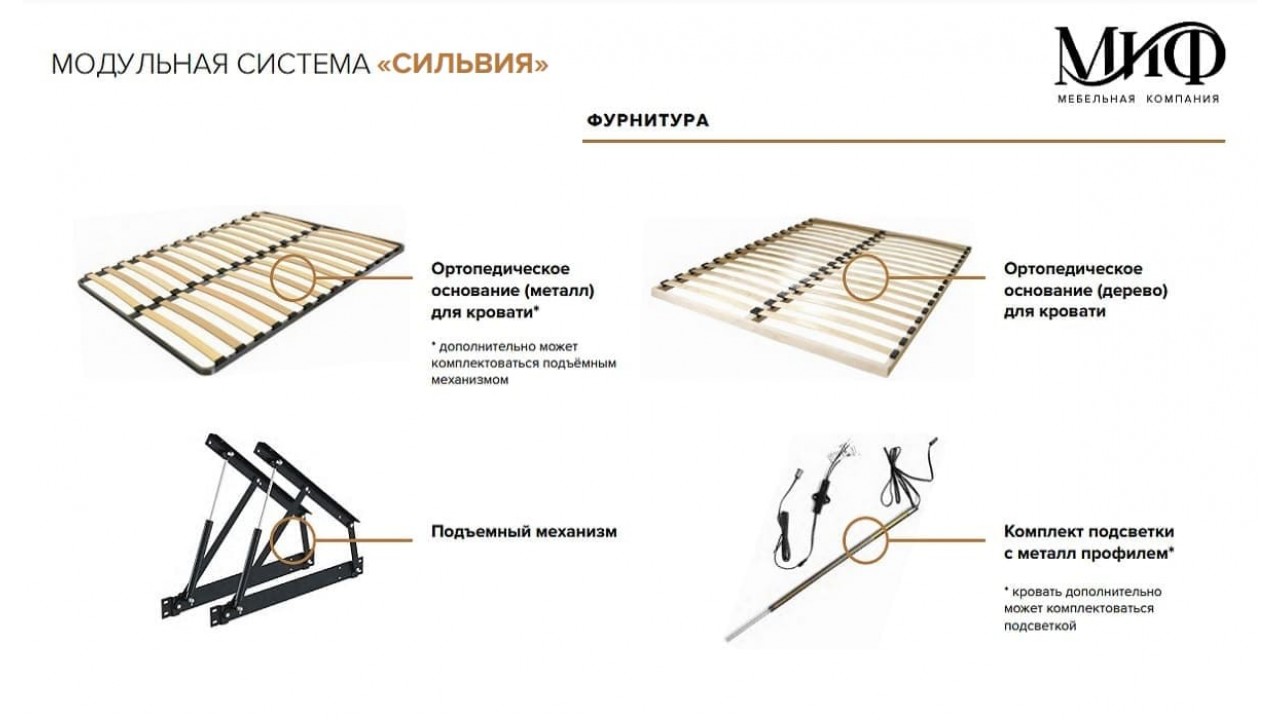 МОДУЛЬНАЯ СИСТЕМА «СИЛЬВИЯ»

МИФ
МЕБЕЛЬНАЯ КОМПАНИЯ

ФУРНИТУРА

Ортопедическое основание (металл) для кровати*

* дополнительно может комплектоваться подъёмным механизмом

Ортопедическое основание (дерево) для кровати

Подъемный механизм

Комплект подсветки с металл профилем*

* кровать дополнительно может комплектоваться подсветкой