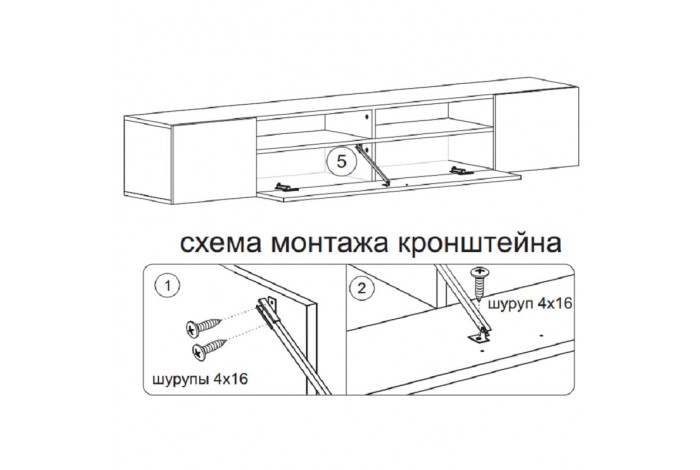 5

схема монтажа кронштейна

1

шурупы 4х16

2

шуруп 4х16