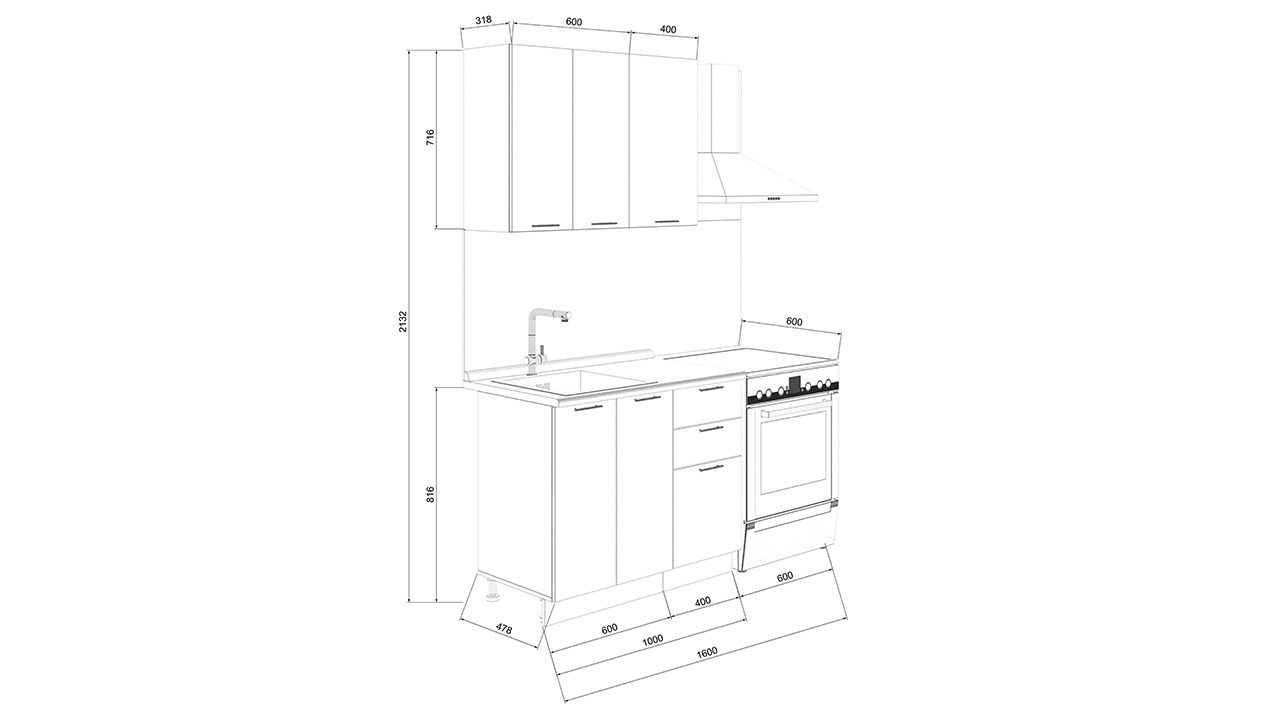 318
600
400
716
2132
600
816
478
600
400
600
1000
1600